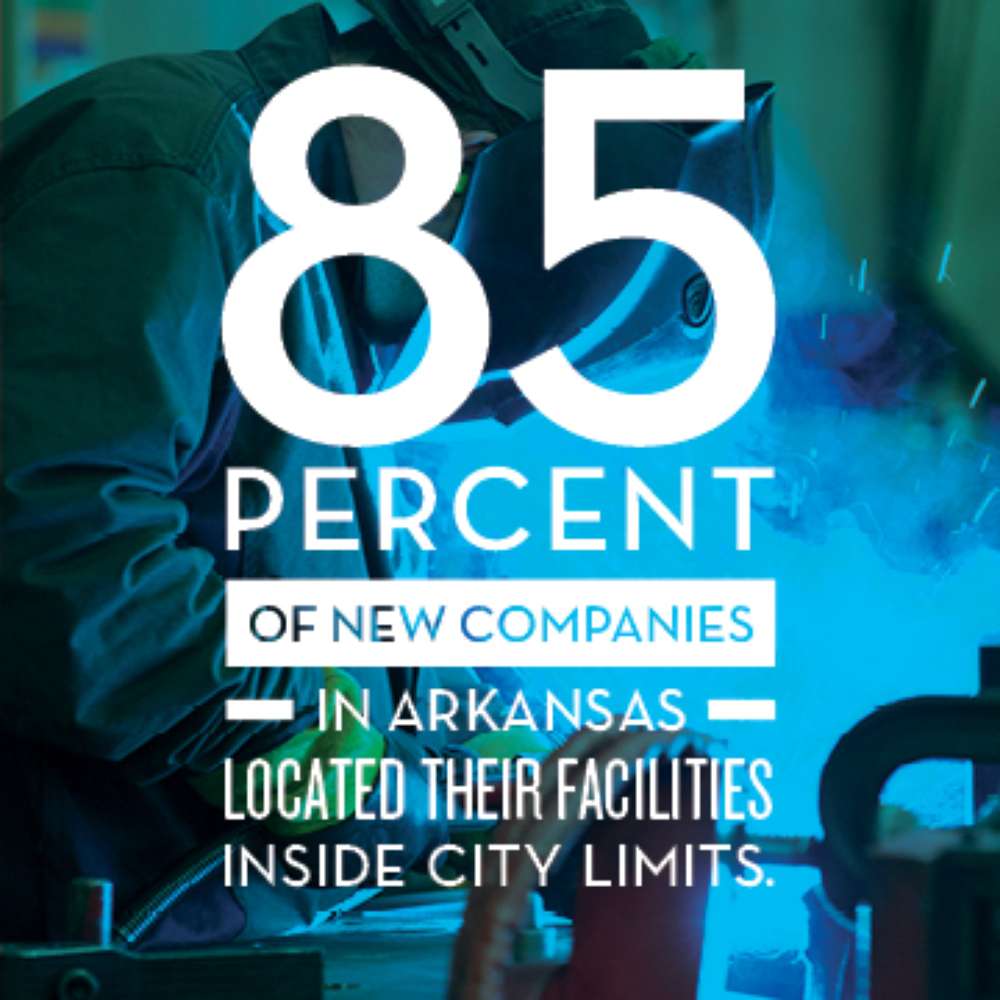 85
PERCENT
OF NEW COMPANIES
IN ARKANSAS
LOCATED THEIR FACILITIES
INSIDE CITY LIMITS.